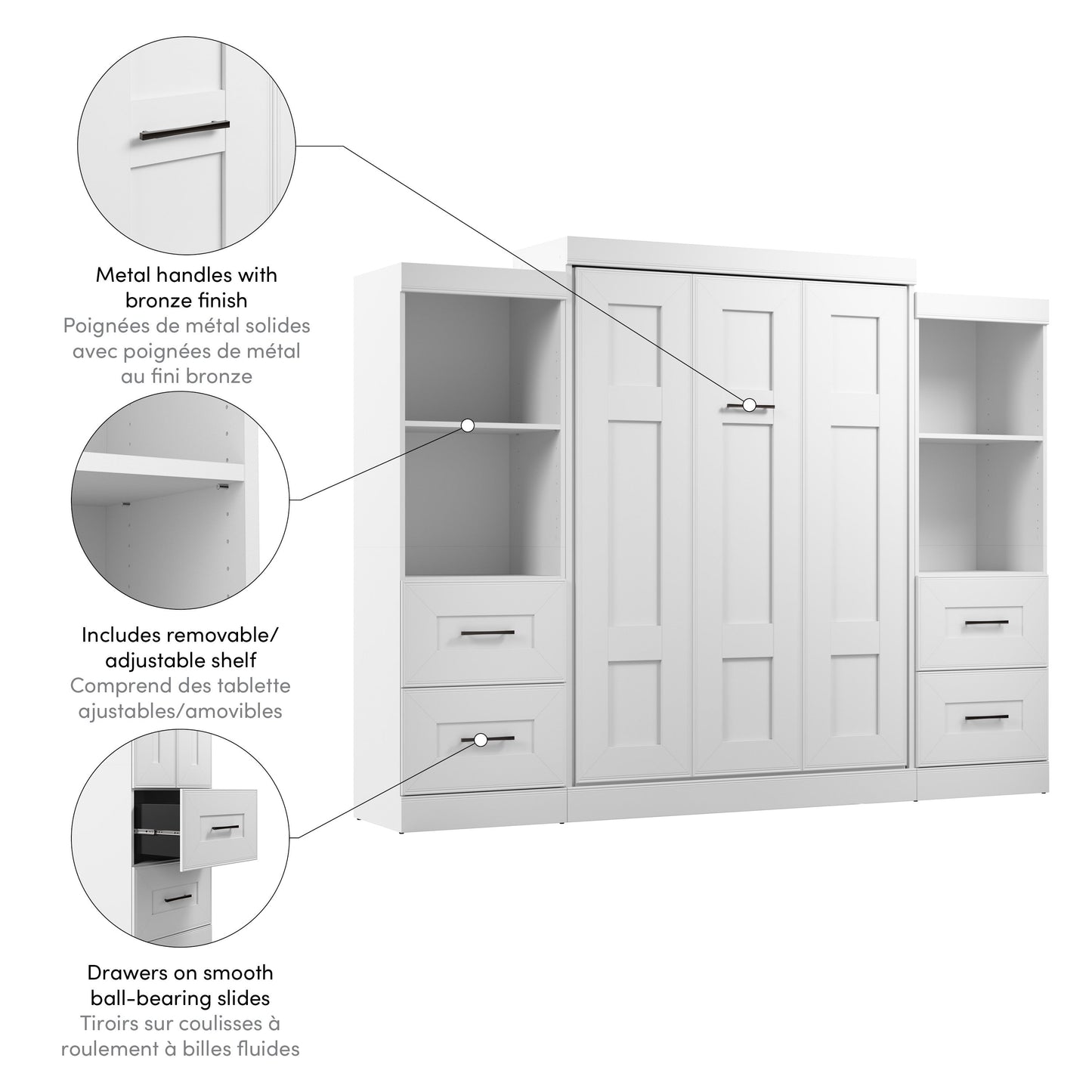 Metal handles with bronze finish
Poignées de métal solides avec poignées de métal au fini bronze

Includes removable/ adjustable shelf
Comprend des tablette ajustables/amovibles

Drawers on smooth ball-bearing slides
Tiroirs sur coulisses à roulement à billes fluides