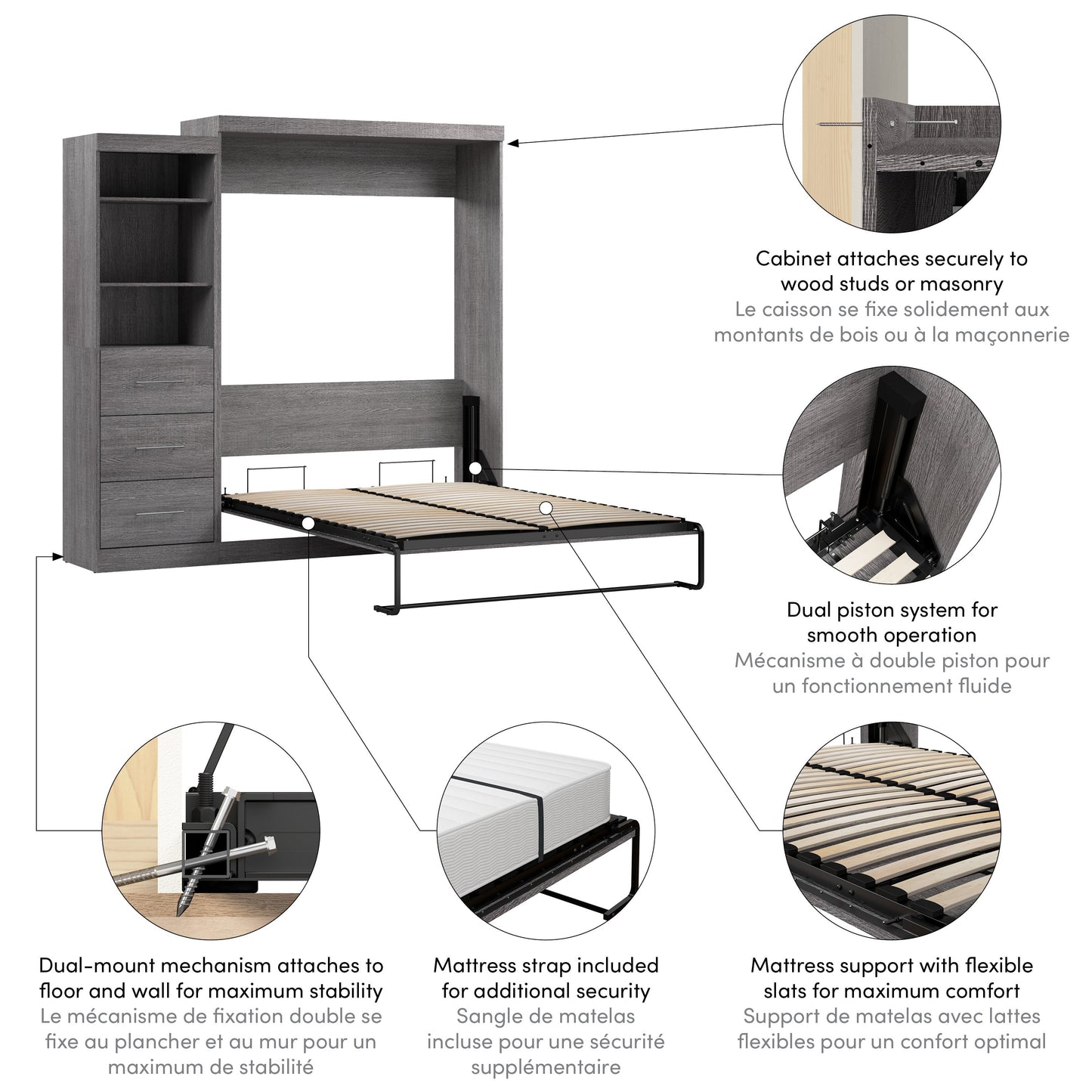 Cabinet attaches securely to wood studs or masonry
Le caisson se fixe solidement aux montants de bois ou à la maçonnerie

Dual piston system for smooth operation
Mécanisme à double piston pour un fonctionnement fluide

Dual-mount mechanism attaches to floor and wall for maximum stability
Le mécanisme de fixation double se fixe au plancher et au mur pour un maximum de stabilité

Mattress strap included for additional security
Sangle de matelas incluse pour une sécurité supplémentaire

Mattress support with flexible slats for maximum comfort
Support de matelas avec lattes flexibles pour un confort optimal