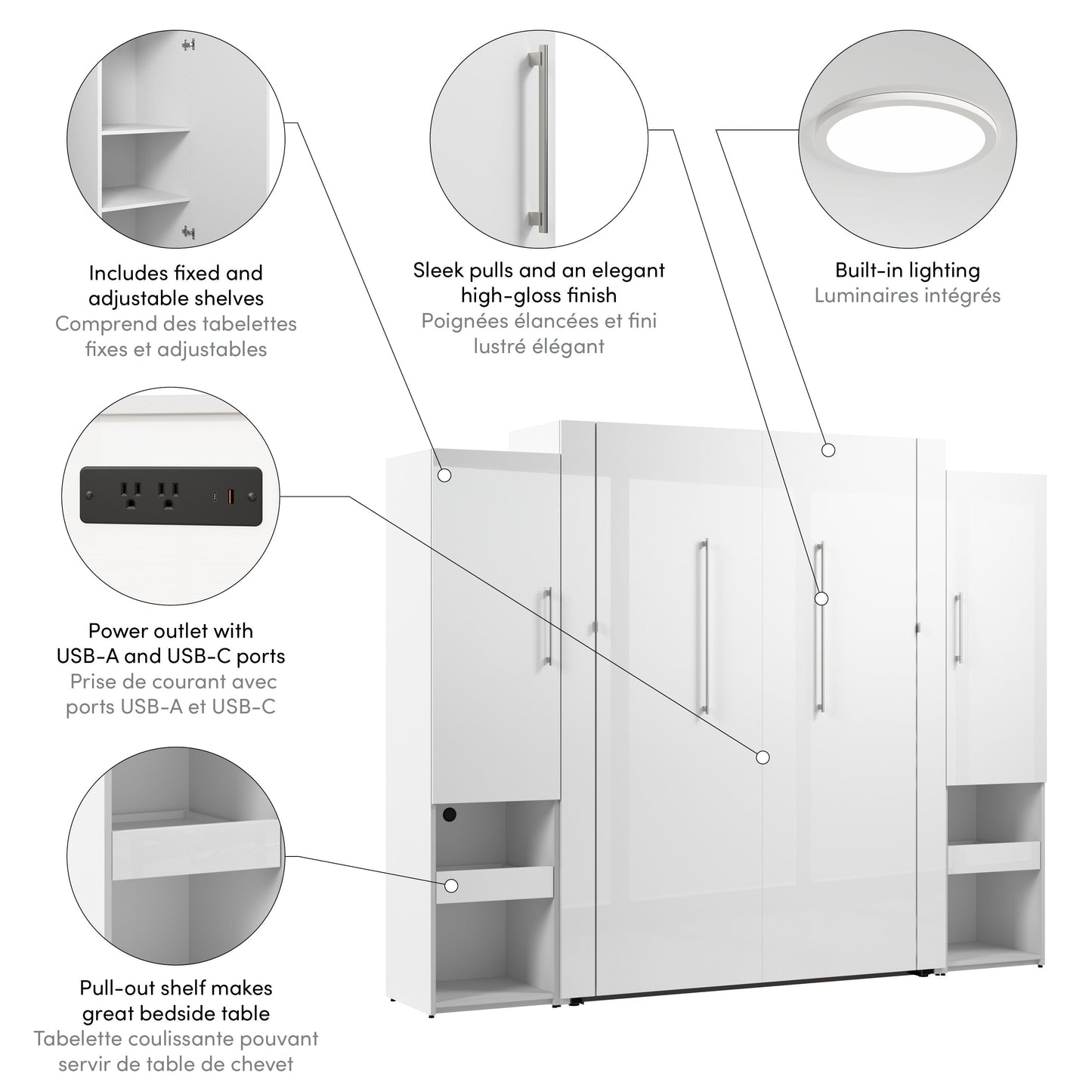 Includes fixed and adjustable shelves
Comprend des tabelettes fixes et adjustables

Sleek pulls and an elegant high-gloss finish
Poignées élancées et fini lustré élégant

Built-in lighting
Luminaires intégrés

Power outlet with USB-A and USB-C ports
Prise de courant avec ports USB-A et USB-C

Pull-out shelf makes great bedside table
Tabelette coulissante pouvant servir de table de chevet