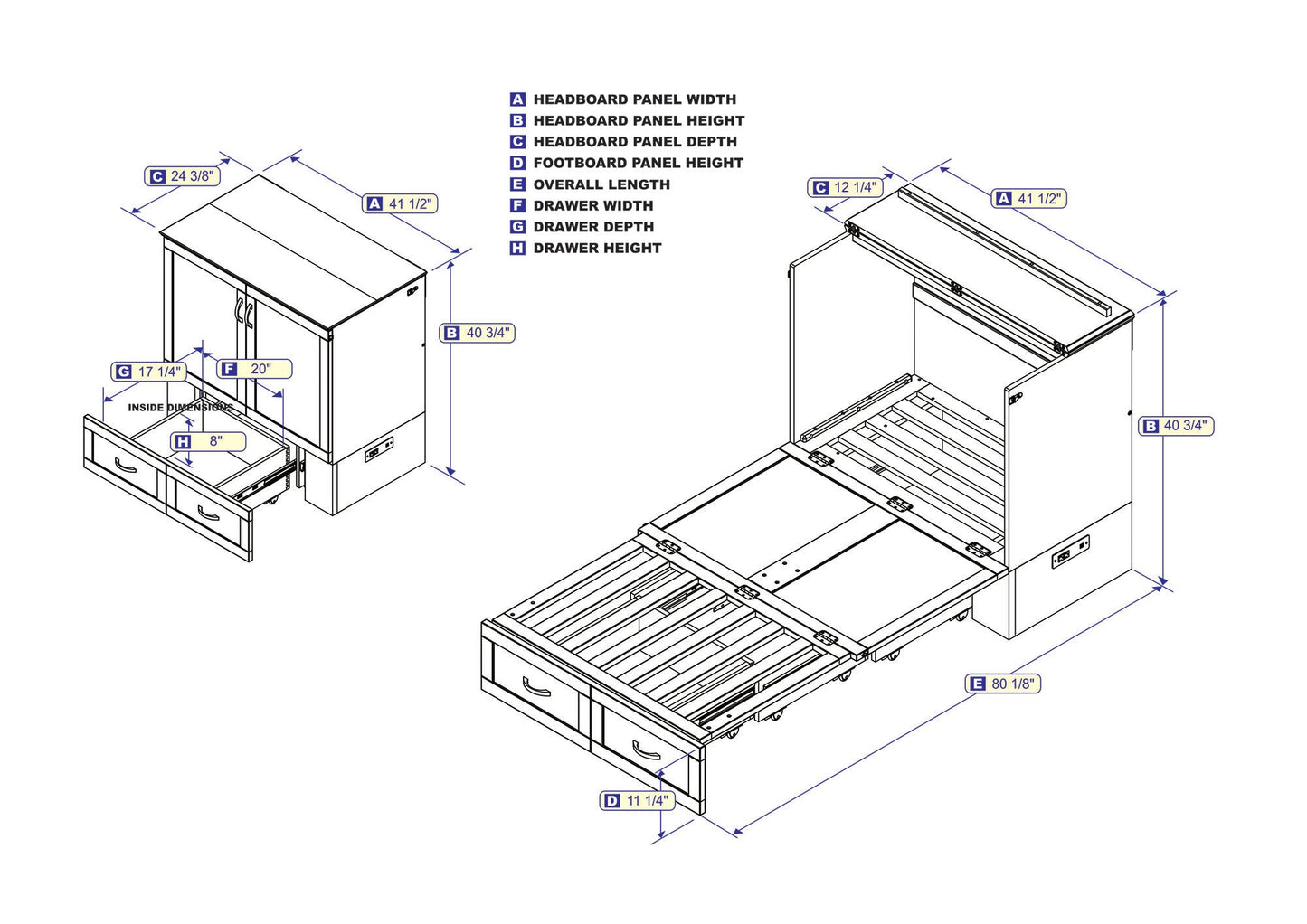 A HEADBOARD PANEL WIDTH
B HEADBOARD PANEL HEIGHT
C HEADBOARD PANEL DEPTH
D FOOTBOARD PANEL HEIGHT
E OVERALL LENGTH
F DRAWER WIDTH
G DRAWER DEPTH
H DRAWER HEIGHT

C 24 3/8"
A 41 1/2"
B 40 3/4"
G 17 1/4"
F 20"
INSIDE DIMENSIONS
H 8"

C 12 1/4"
A 41 1/2"
B 40 3/4"
E 80 1/8"
D 11 1/4"