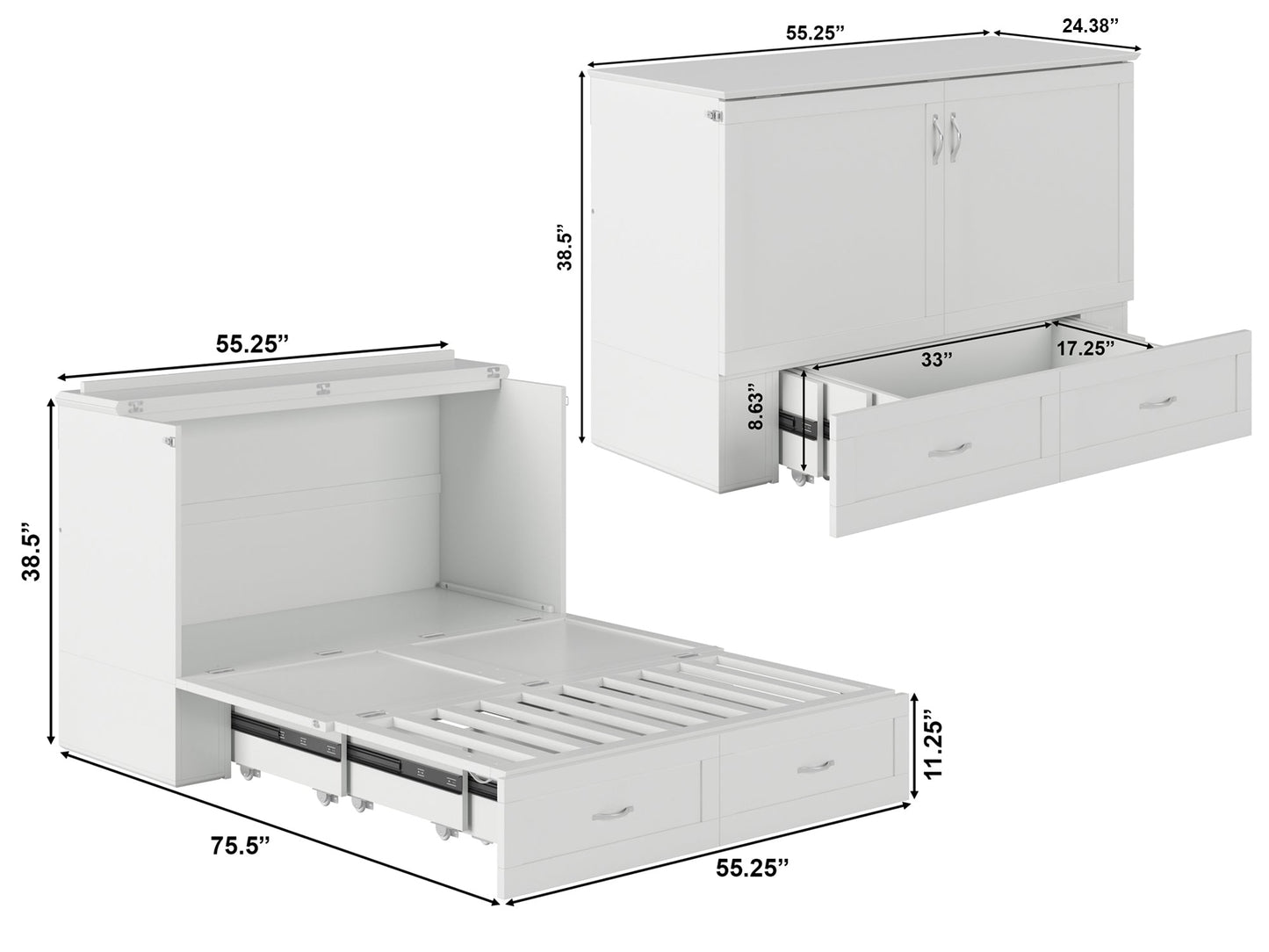 55.25”
24.38”
38.5”
33”
17.25”
8.63”
55.25”
38.5”
11.25”
75.5”
55.25”