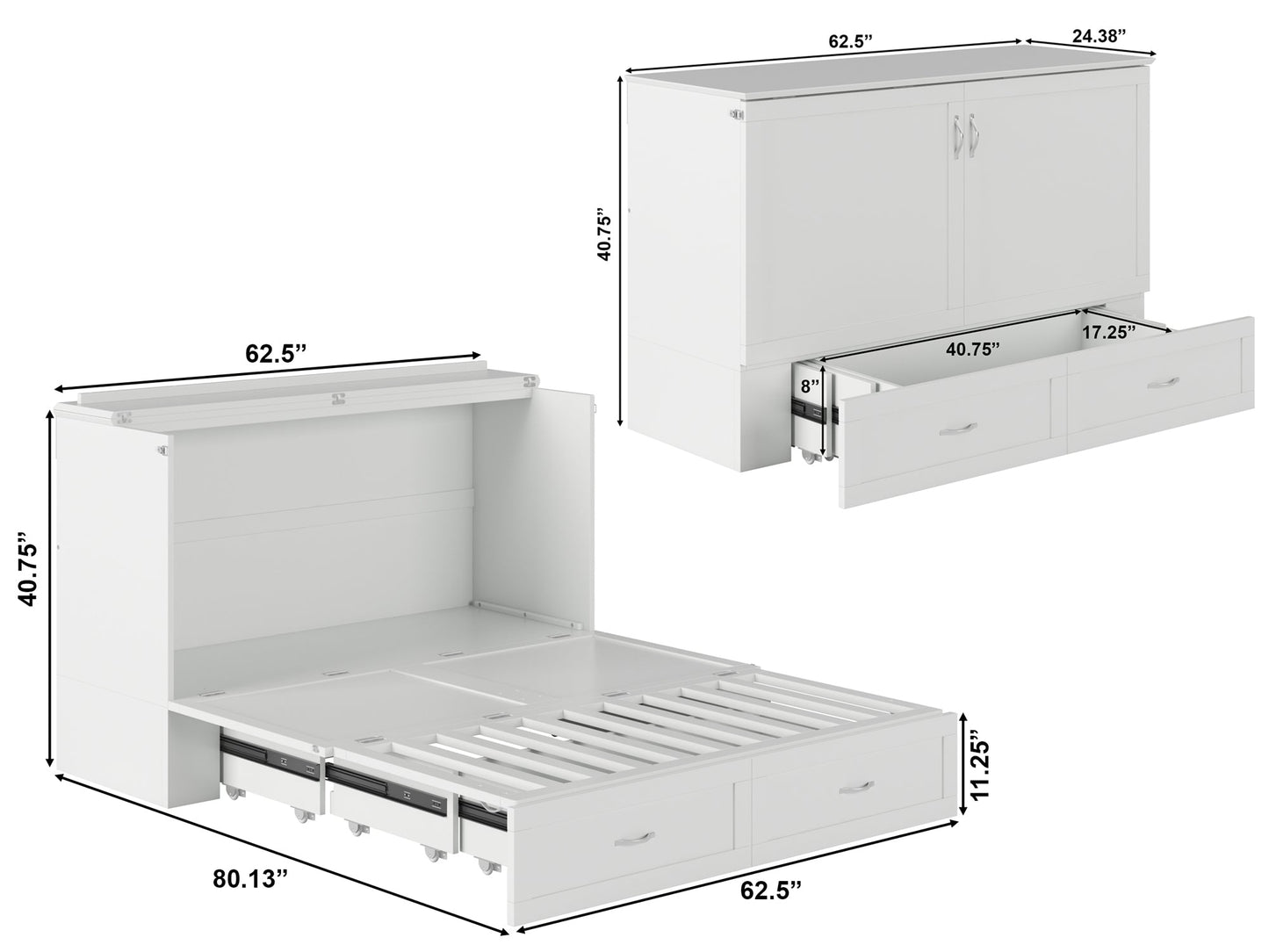 62.5”
24.38”
40.75”
40.75”
17.25”
8”
62.5”
40.75”
11.25”
80.13”
62.5”