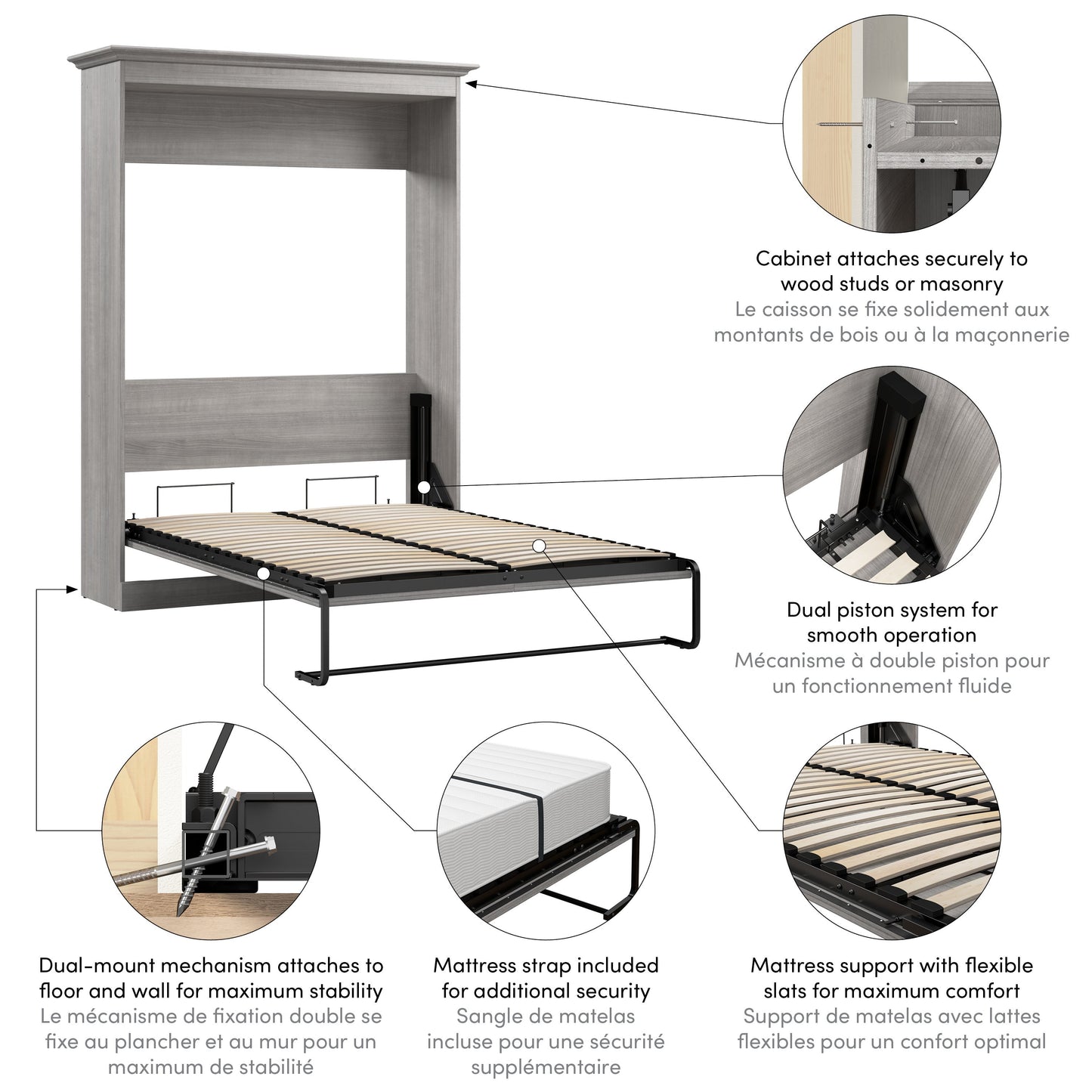 Cabinet attaches securely to wood studs or masonry
Le caisson se fixe solidement aux montants de bois ou à la maçonnerie

Dual piston system for smooth operation
Mécanisme à double piston pour un fonctionnement fluide

Dual-mount mechanism attaches to floor and wall for maximum stability
Le mécanisme de fixation double se fixe au plancher et au mur pour un maximum de stabilité

Mattress strap included for additional security
Sangle de matelas incluse pour une sécurité supplémentaire

Mattress support with flexible slats for maximum comfort
Support de matelas avec lattes flexibles pour un confort optimal