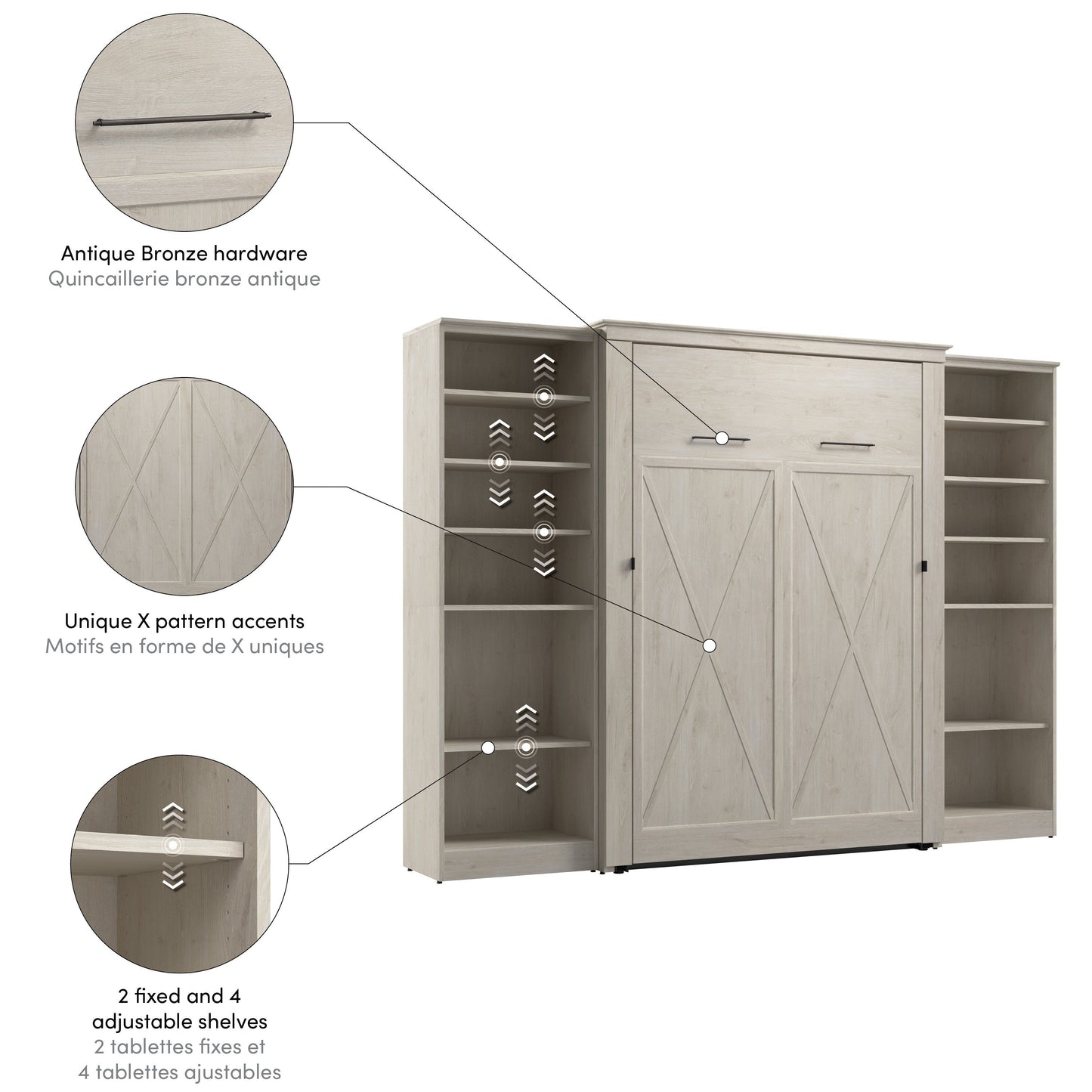 Antique Bronze hardware
Quincaillerie bronze antique

Unique X pattern accents
Motifs en forme de X uniques

2 fixed and 4 adjustable shelves
2 tablettes fixes et 4 tablettes ajustables