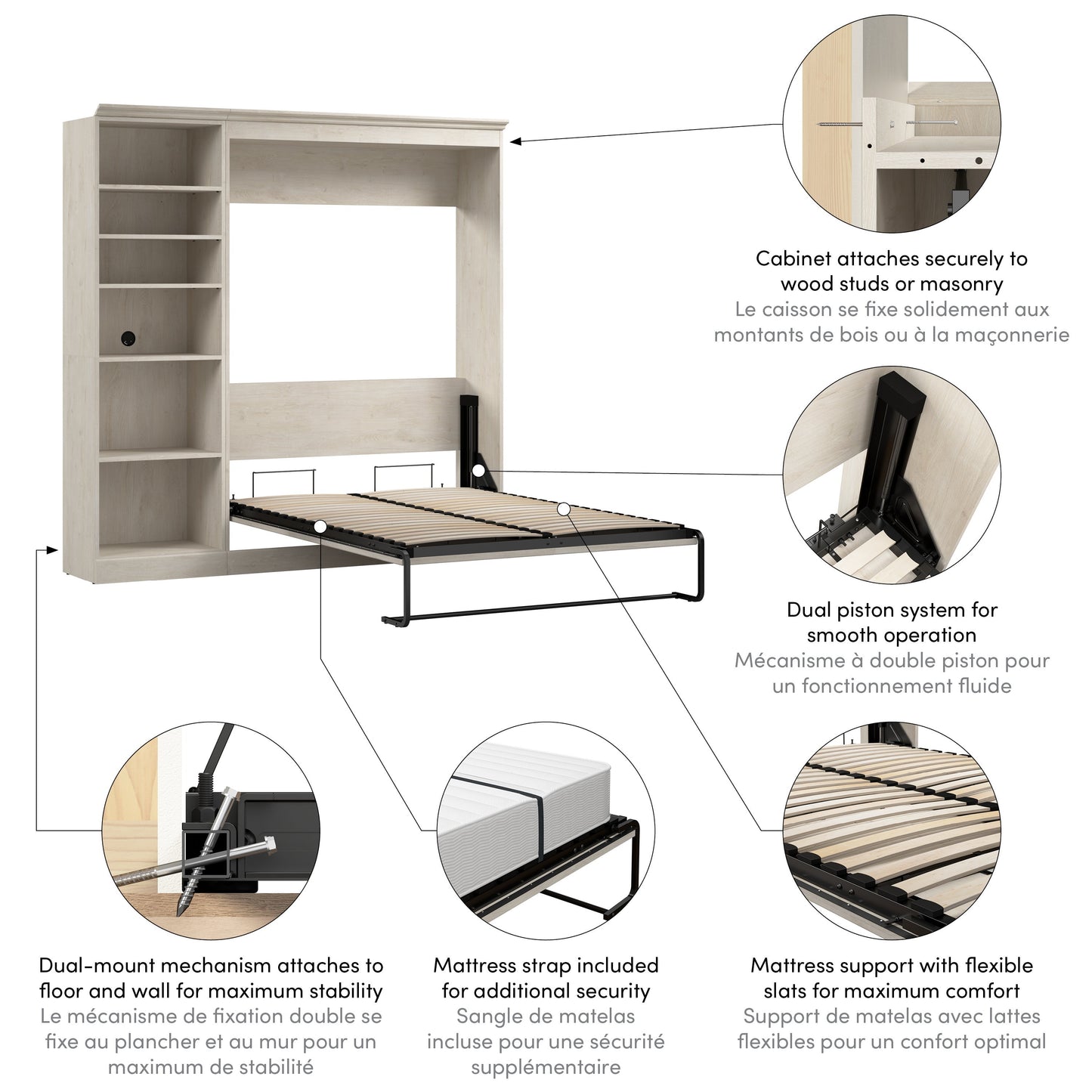 Cabinet attaches securely to wood studs or masonry
Le caisson se fixe solidement aux montants de bois ou à la maçonnerie

Dual piston system for smooth operation
Mécanisme à double piston pour un fonctionnement fluide

Dual-mount mechanism attaches to floor and wall for maximum stability
Le mécanisme de fixation double se fixe au plancher et au mur pour un maximum de stabilité

Mattress strap included for additional security
Sangle de matelas incluse pour une sécurité supplémentaire

Mattress support with flexible slats for maximum comfort
Support de matelas avec lattes flexibles pour un confort optimal