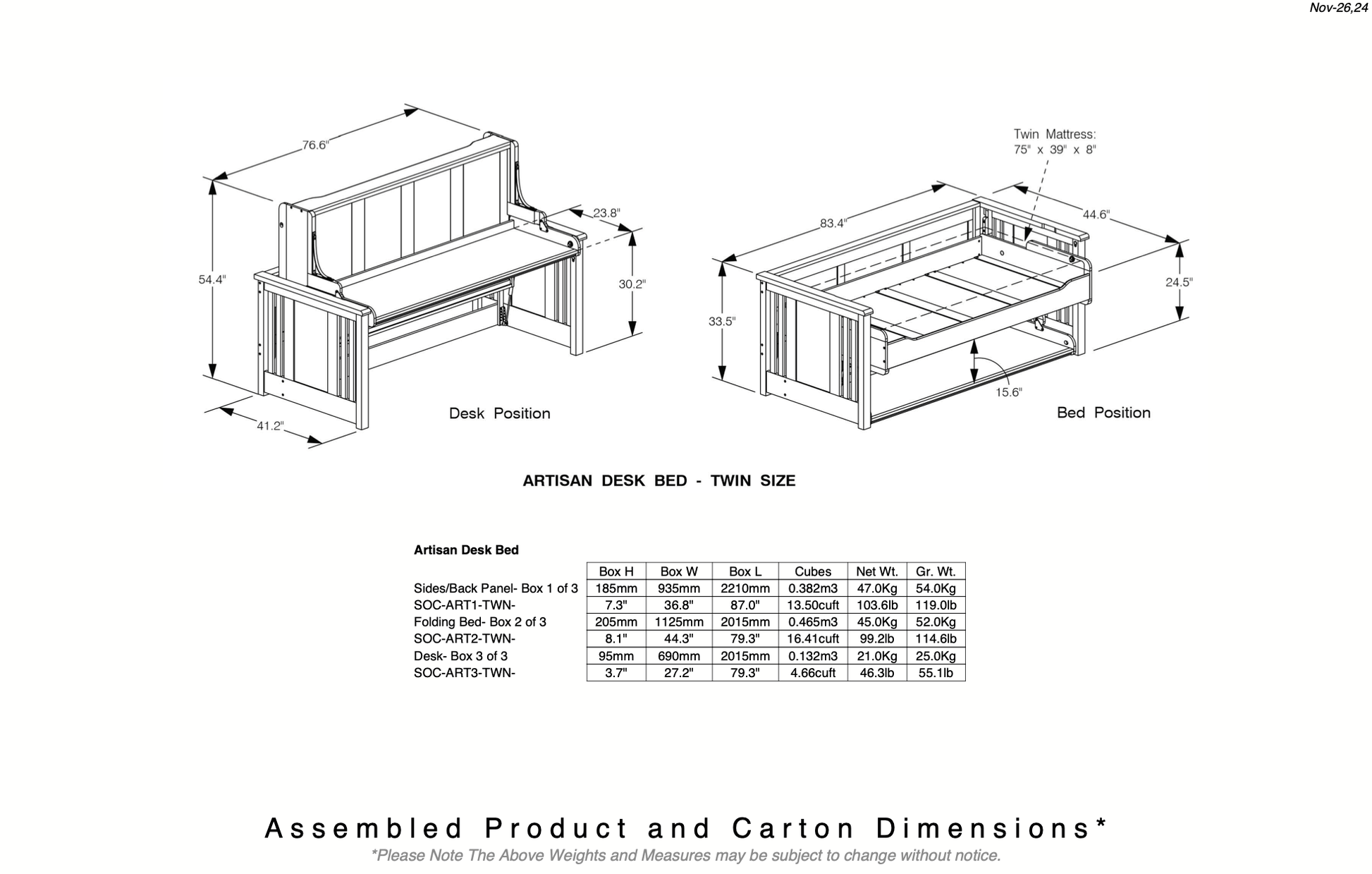 Nov-26,24

76.6"

23.8"

54.4"

30.2"

41.2"

Desk Position

Twin Mattress:
75" x 39" x 8"

83.4"

44.6"

24.5"

33.5"

15.6"

Bed Position

ARTISAN DESK BED - TWIN SIZE

Artisan Desk Bed

| | Box H | Box W | Box L | Cubes | Net Wt. | Gr. Wt. |
|---|---|---|---|---|---|---|
| Sides/Back Panel- Box 1 of 3 | 185mm | 935mm | 2210mm | 0.382m3 | 47.0Kg | 54.0Kg |
| SOC-ART1-TWN- | 7.3" | 36.8" | 87.0" | 13.50cuft | 103.6lb | 119.0lb |
| Folding Bed- Box 2 of 3 | 205mm | 1125mm | 2015mm | 0.465m3 | 45.0Kg | 52.0Kg |
| SOC-ART2-TWN- | 8.1" | 44.3" | 79.3" | 16.41cuft | 99.2lb | 114.6lb |
| Desk- Box 3 of 3 | 95mm | 690mm | 2015mm | 0.132m3 | 21.0Kg | 25.0Kg |
| SOC-ART3-TWN- | 3.7" | 27.2" | 79.3" | 4.66cuft | 46.3lb | 55.1lb |

Assembled Product and Carton Dimensions*
*Please Note The Above Weights and Measures may be subject to change without notice.