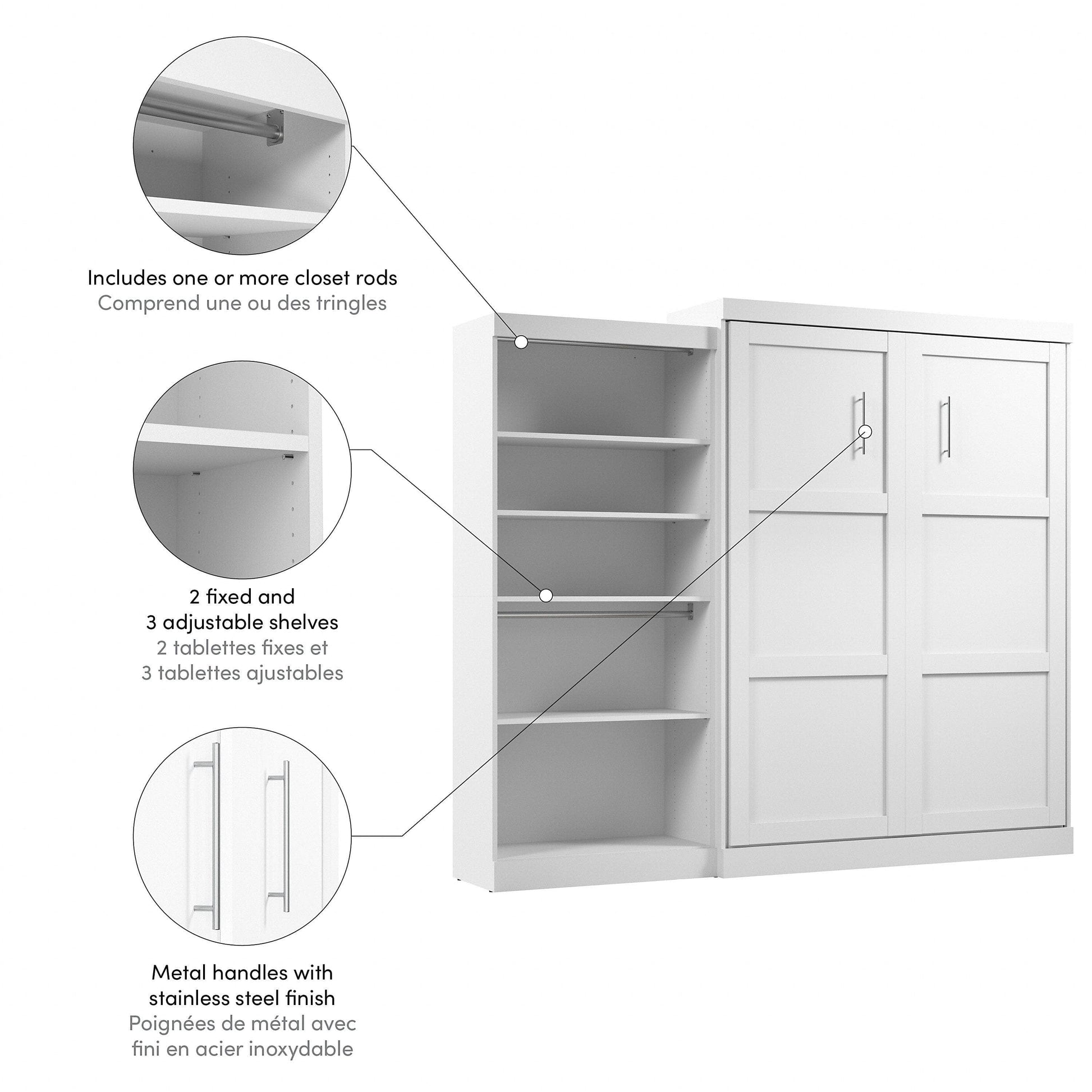 Includes one or more closet rods
Comprend une ou des tringles

2 fixed and
3 adjustable shelves
2 tablettes fixes et
3 tablettes ajustables

Metal handles with
stainless steel finish
Poignées de métal avec
fini en acier inoxydable